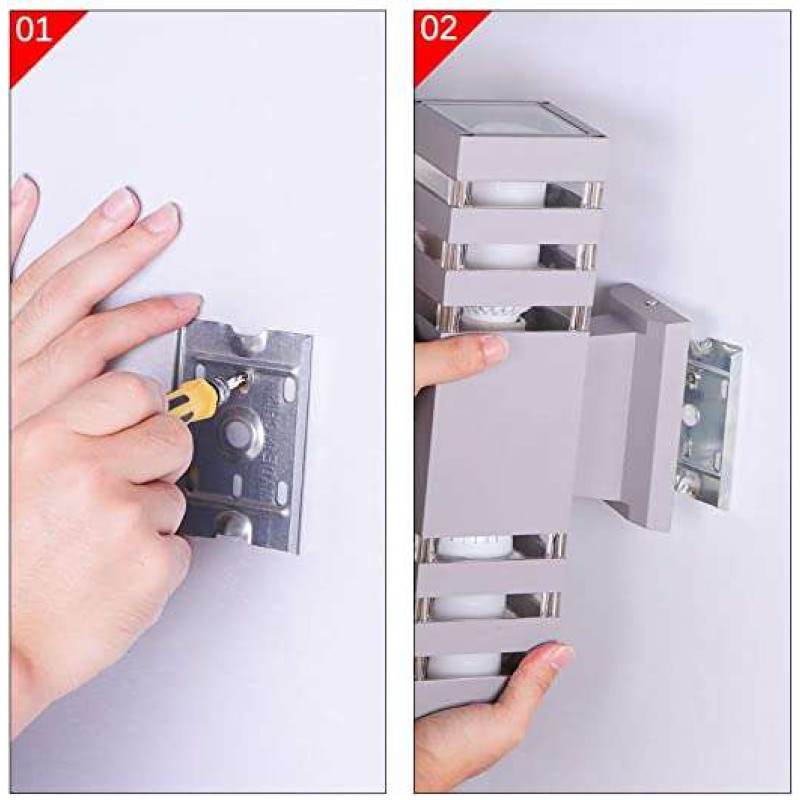 01

02